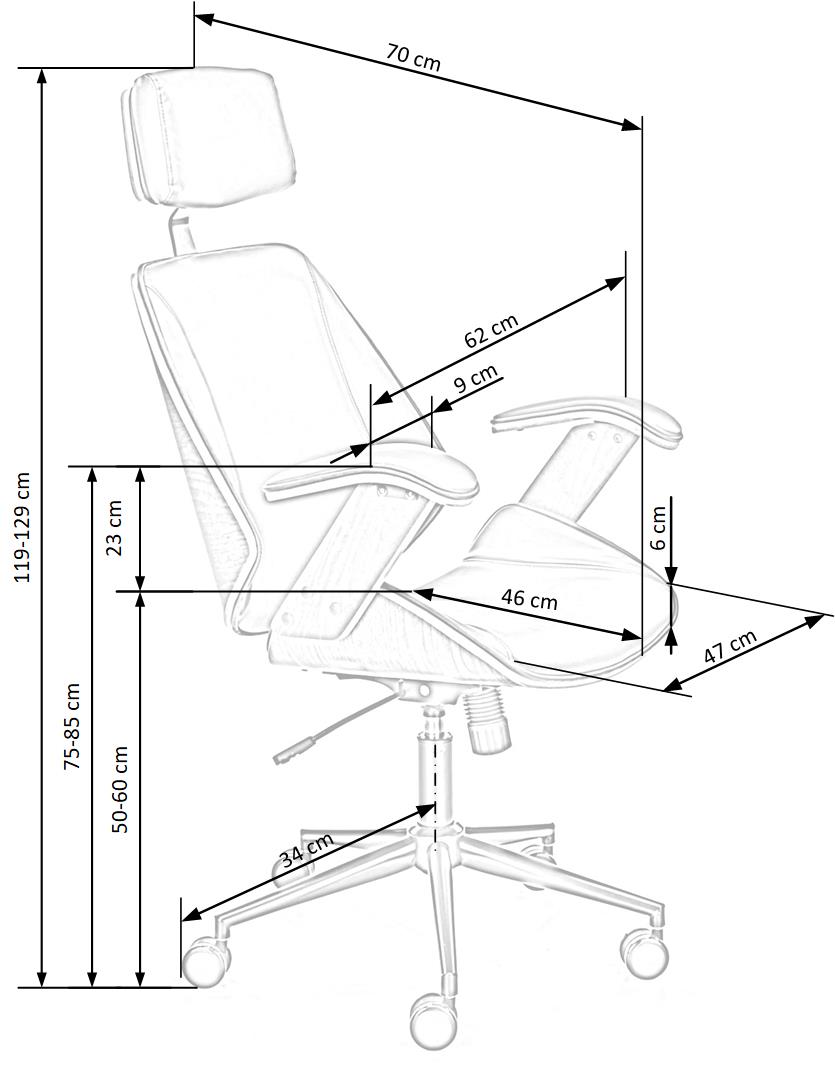 70 cm
62 cm
9 cm
119-129 cm
23 cm
6 cm
46 cm
47 cm
75-85 cm
50-60 cm
34 cm