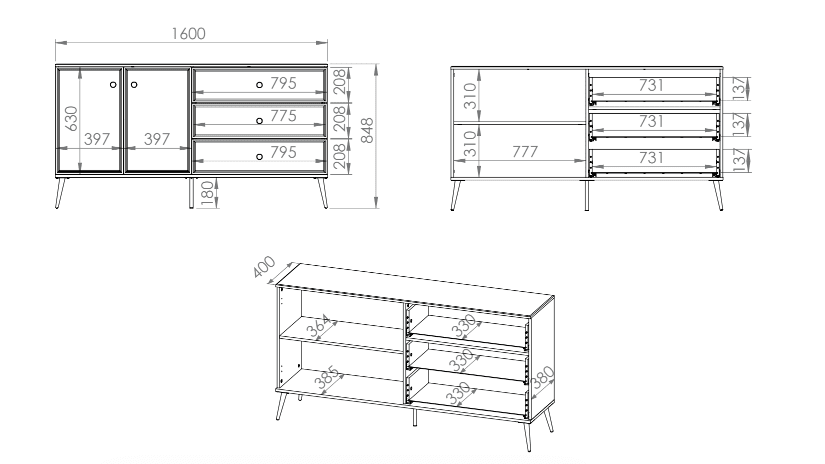 1600

630
397
397
795
775
795
208
208
208
848
180

310
310
777
731
731
731
137
137
137

400
364
385
330
330
330
380