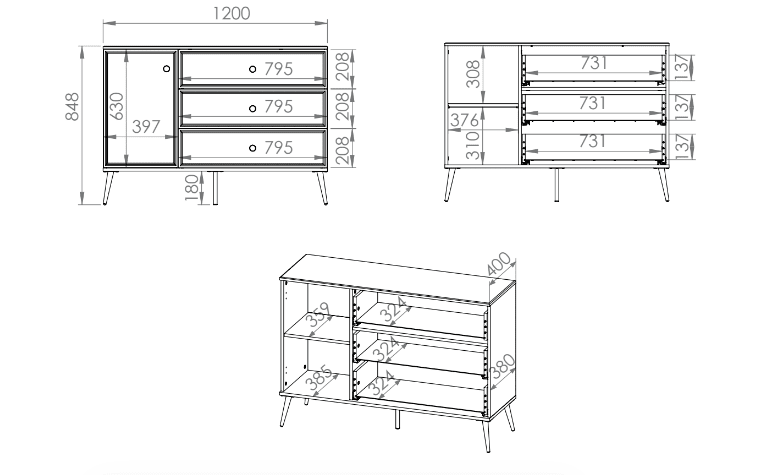 1200
848
630
397
795
795
795
208
208
208
180

308
376
310
731
731
731
137
137
137

400
359
385
324
324
324
380