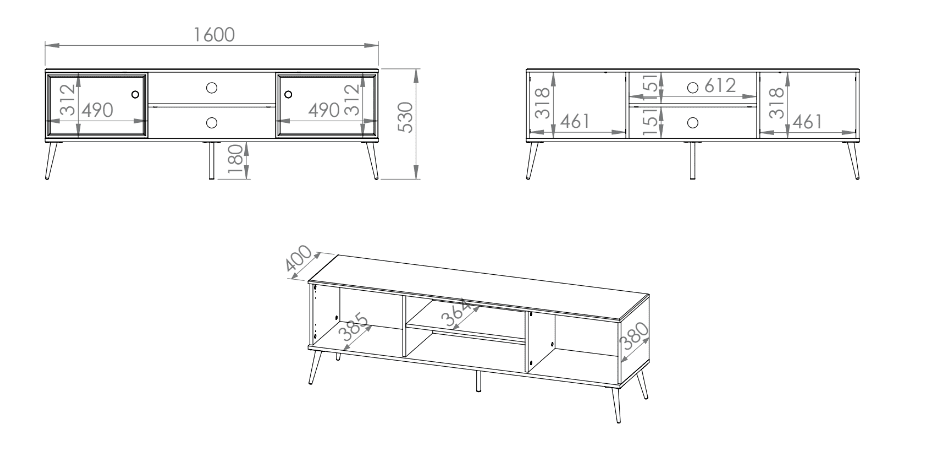 1600
312
490
490
312
530
180
318
461
151
612
151
318
461
400
385
364
380