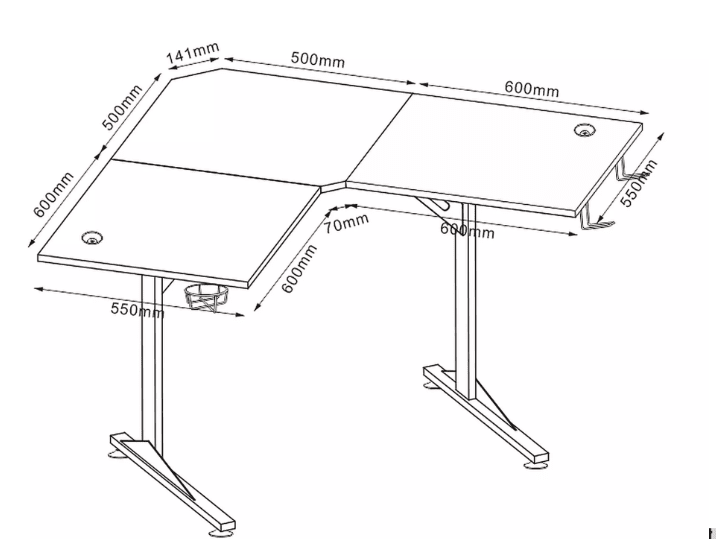 141mm
500mm
600mm
500mm
600mm
550mm
70mm
600mm
600mm
550mm