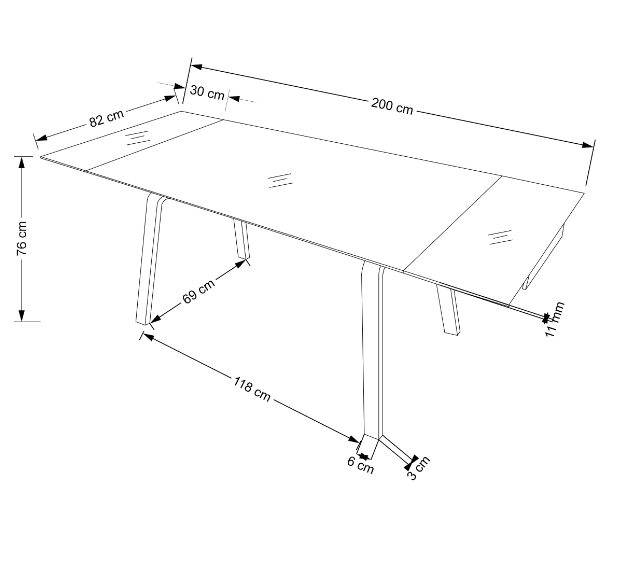 30 cm
200 cm
82 cm
76 cm
69 cm
11 mm
118 cm
6 cm
3 cm