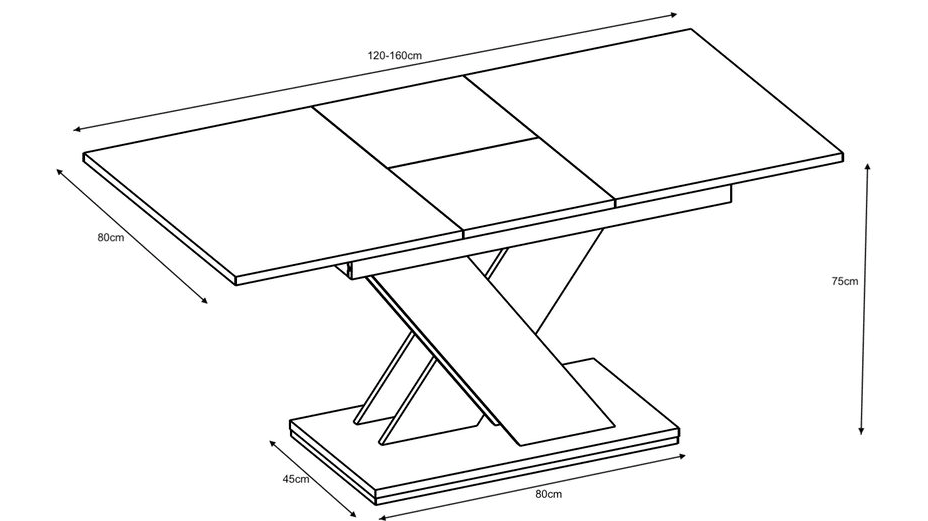 120-160cm

80cm

75cm

45cm

80cm