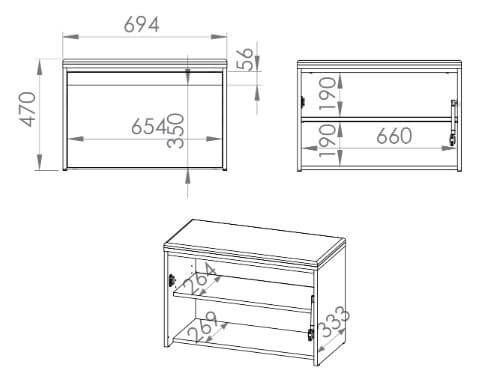 694
56
470
654
350
190
190
660
264
269
333